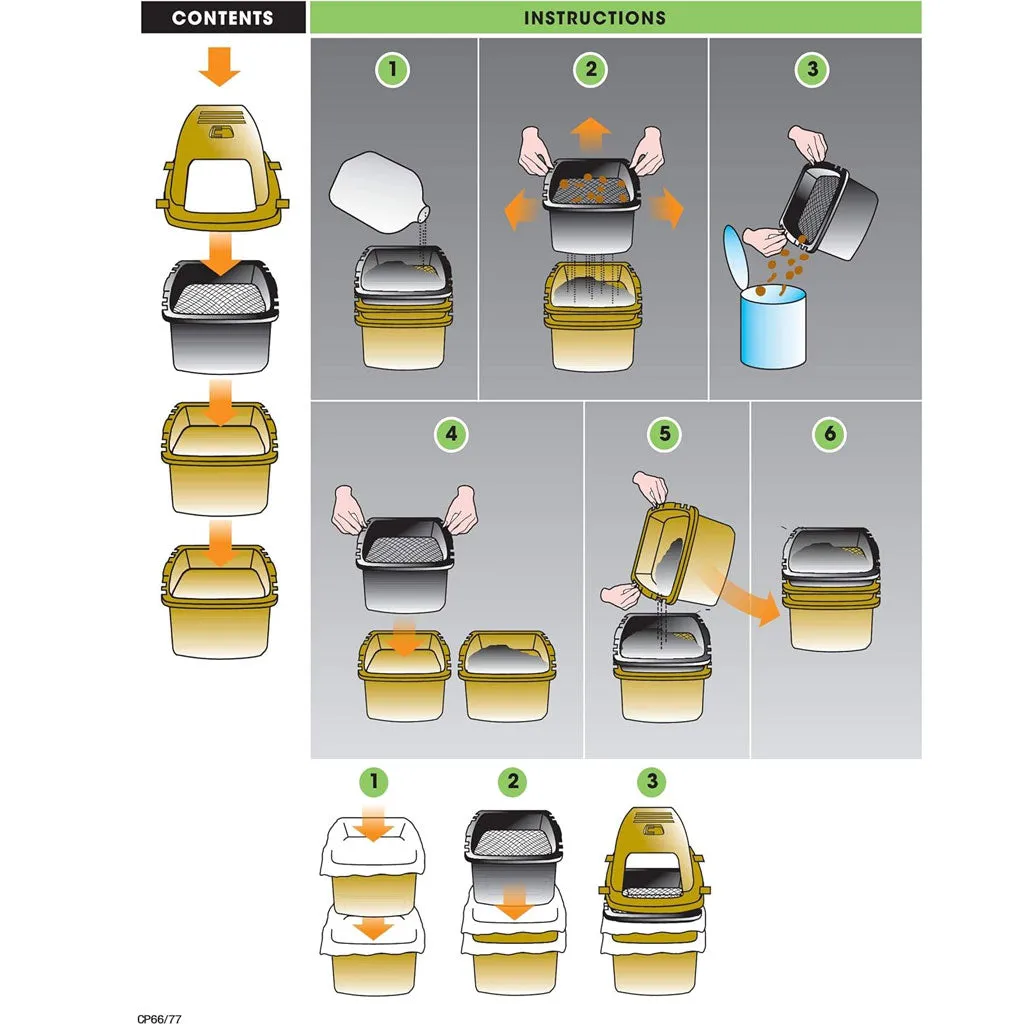 CONTENTS

INSTRUCTIONS

1

2

3

4

5

6

1

2

3

CP66/77