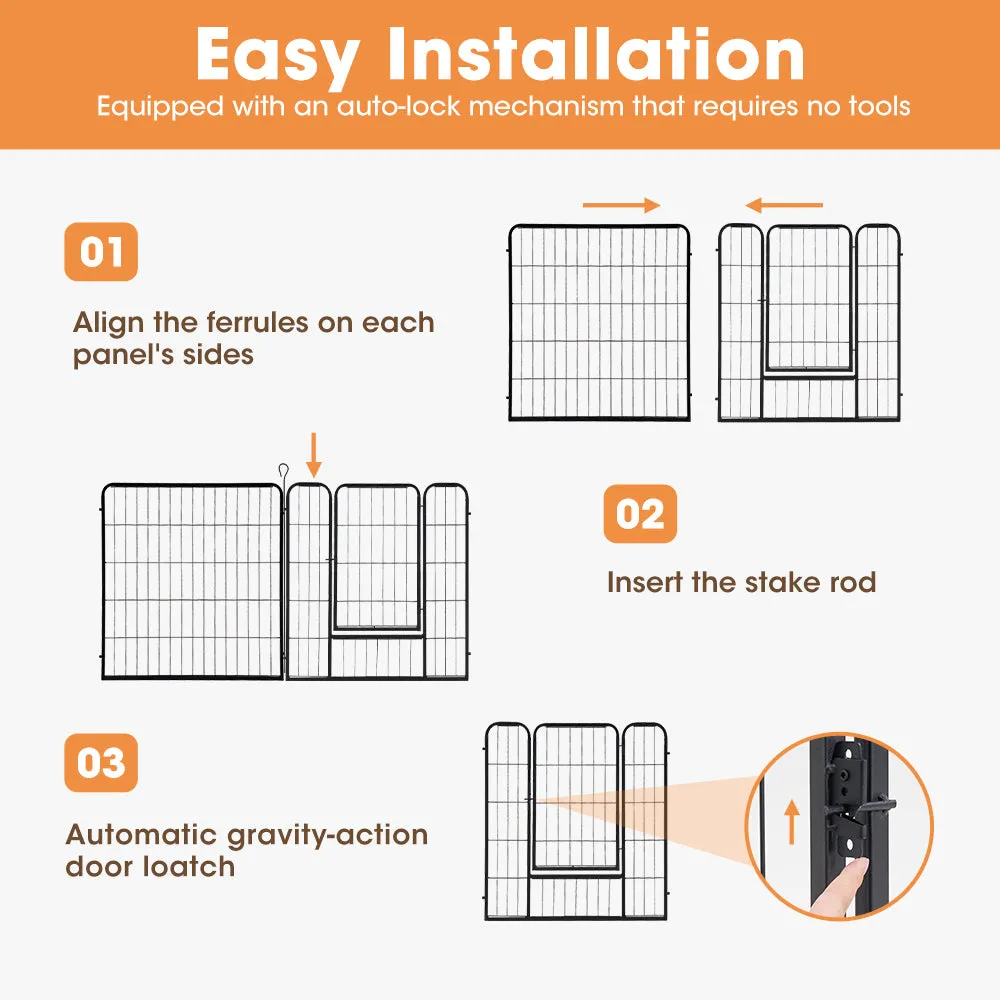 Easy Installation

Equipped with an auto-lock mechanism that requires no tools

01

Align the ferrules on each panel's sides

02

Insert the stake rod

03

Automatic gravity-action door loatch